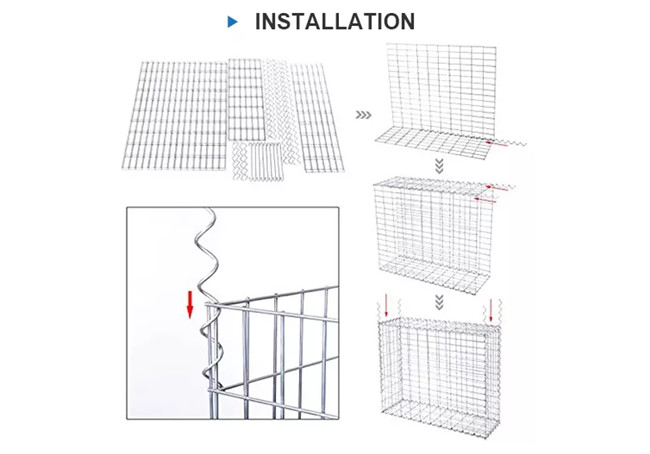 INSTALLATION